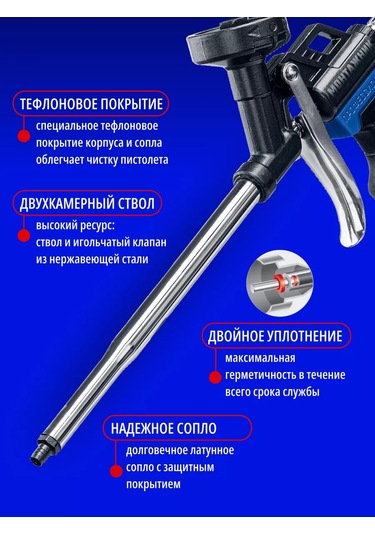 ТЕФЛОНОВОЕ ПОКРЫТИЕ
специальное тефлоновое покрытие корпуса и сопла облегчает чистку пистолета

ДВУХКАМЕРНЫЙ СТВОЛ
высокий ресурс: ствол и игольчатый клапан из нержавеющей стали

ДВОЙНОЕ УПЛОТНЕНИЕ
максимальная герметичность в течение всего срока службы

НАДЕЖНОЕ СОПЛО
долговечное латунное сопло с защитным покрытием

МОНТАЖНИК