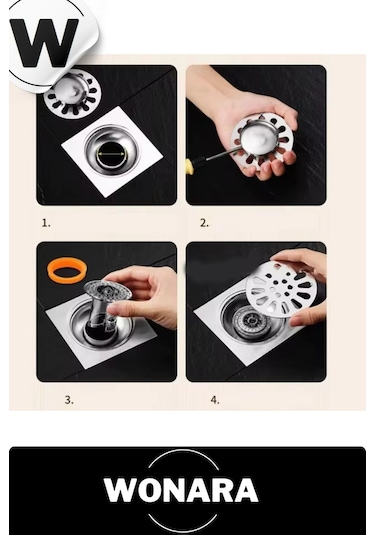 W

1.

2.

3.

4.

WONARA