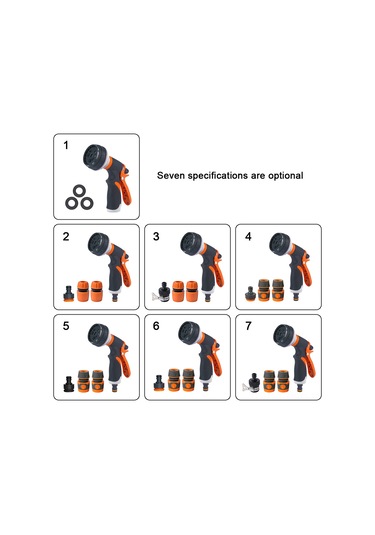 1

Seven specifications are optional

2

3

4

5

6

7