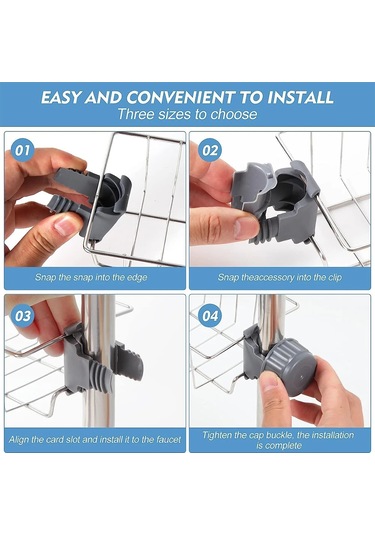 EASY AND CONVENIENT TO INSTALL
Three sizes to choose

01
Snap the snap into the edge

02
Snap theaccessory into the clip

03
Align the card slot and install it to the faucet

04
Tighten the cap buckle, the installation is complete