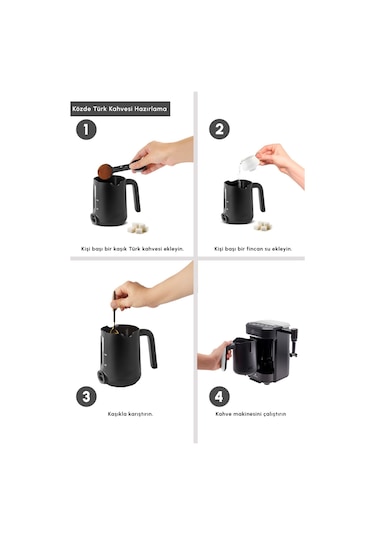 Közde Türk Kahvesi Hazırlama

1

Kişi başı bir kaşık Türk kahvesi ekleyin.

2

Kişi başı bir fincan su ekleyin.

3

Kaşıkla karıştırın.

4

Kahve makinesini çalıştırın