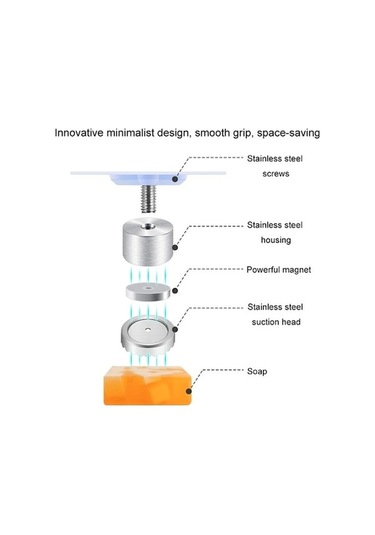 Innovative minimalist design, smooth grip, space-saving

Stainless steel screws

Stainless steel housing

Powerful magnet

Stainless steel suction head

Soap