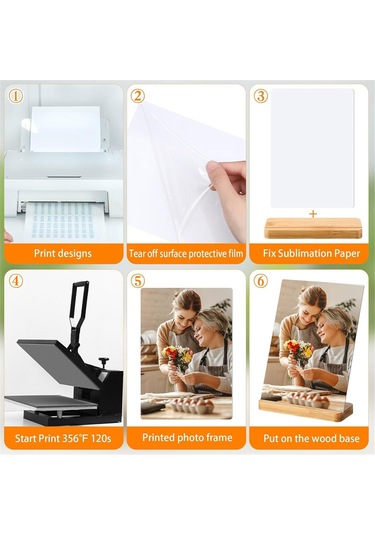 ①

Print designs

②

Tear off surface protective film

③

+

Fix Sublimation Paper

④

Start Print 356°F 120s

⑤

Printed photo frame

⑥

Put on the wood base