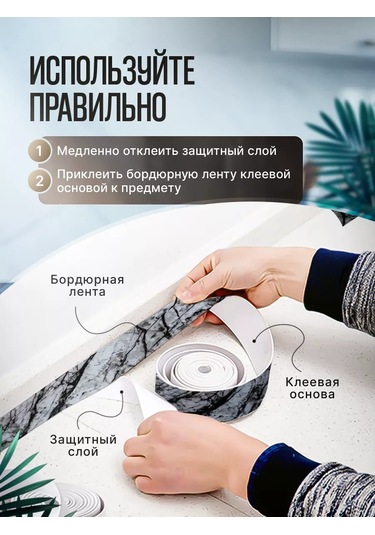 ИСПОЛЬЗУЙТЕ ПРАВИЛЬНО

1 Медленно отклеить защитный слой

2 Приклеить бордюрную ленту клеевой основой к предмету

Бордюрная лента

Клеевая основа

Защитный слой