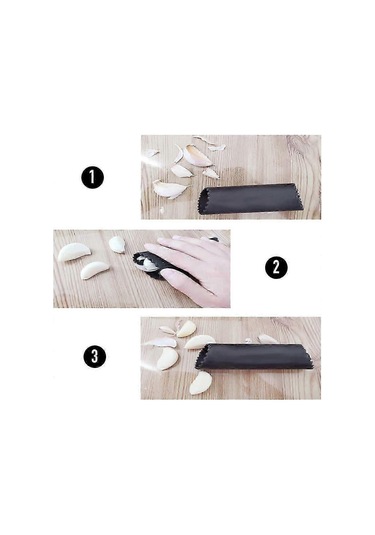 1

2

3