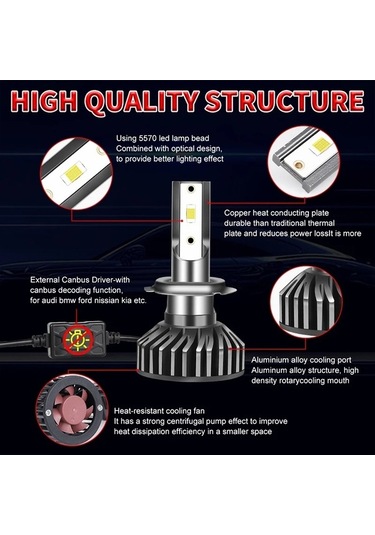 HIGH QUALITY STRUCTURE

Using 5570 led lamp bead
Combined with optical design,
to provide better lighting effect

Copper heat conducting plate
durable than traditional thermal
plate and reduces power lossIt is more

External Canbus Driver-with
canbus decoding function,
for audi bmw ford nissian kia etc.

Aluminium alloy cooling port
Aluminum alloy structure, high
density rotarycooling mouth

Heat-resistant cooling fan
It has a strong centrifugal pump effect to improve
heat dissipation efficiency in a smaller space