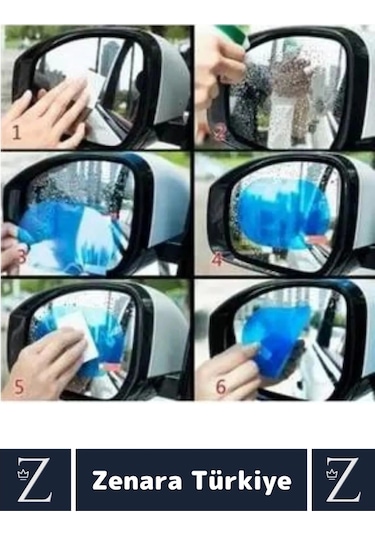 1
2
3
4
5
6

Z
Zenara Türkiye
Z