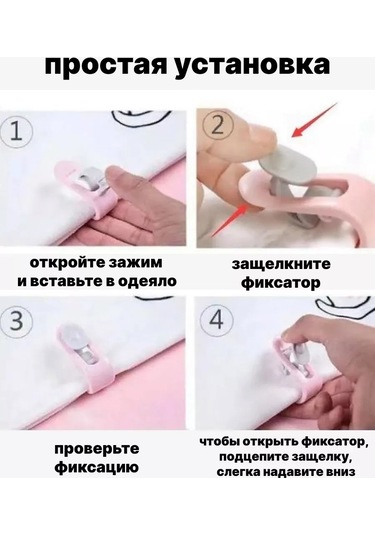 простая установка

1

откройте зажим и вставьте в одеяло

2

защелкните фиксатор

3

проверьте фиксацию

4

чтобы открыть фиксатор, подцепите защелку, слегка надавите вниз