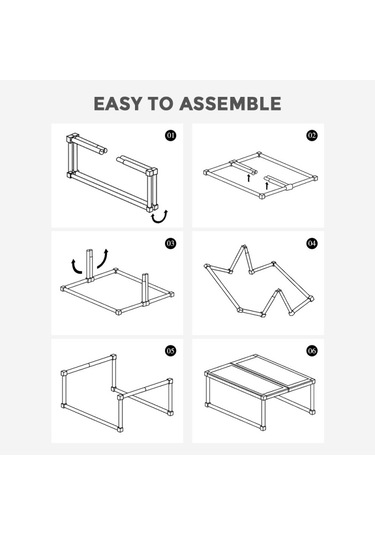 EASY TO ASSEMBLE

01

02

03

04

05

06