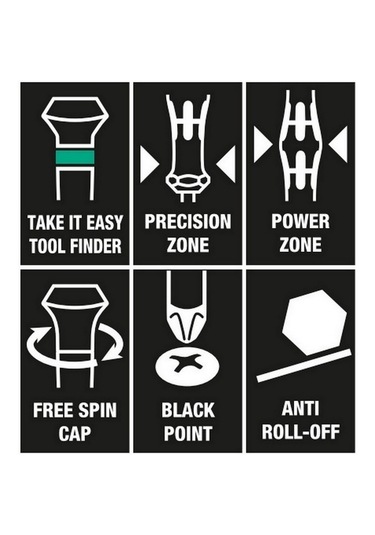 TAKE IT EASY TOOL FINDER

PRECISION ZONE

POWER ZONE

FREE SPIN CAP

BLACK POINT

ANTI ROLL-OFF