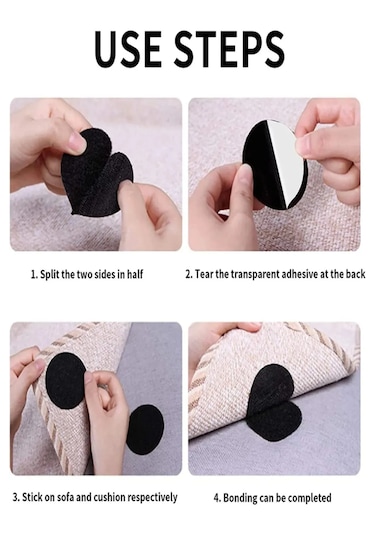 USE STEPS

1. Split the two sides in half

2. Tear the transparent adhesive at the back

3. Stick on sofa and cushion respectively

4. Bonding can be completed