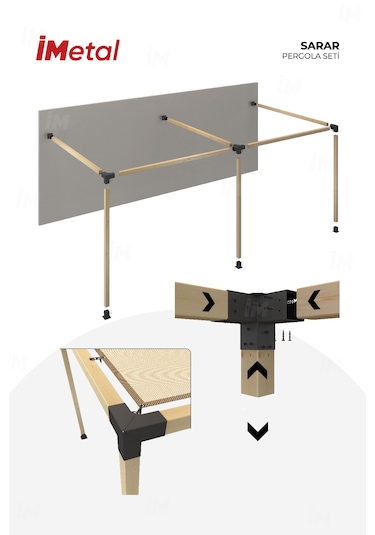 İMetal

SARAR
PERGOLA SETİ