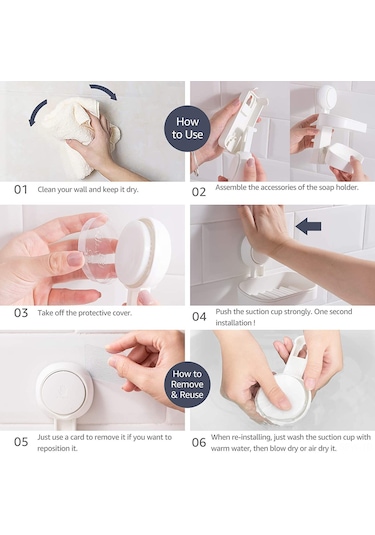 How to Use

01 Clean your wall and keep it dry.

02 Assemble the accessories of the soap holder.

03 Take off the protective cover.

04 Push the suction cup strongly. One second installation !

How to Remove & Reuse

05 Just use a card to remove it if you want to reposition it.

06 When re-installing, just wash the suction cup with warm water, then blow dry or air dry it.