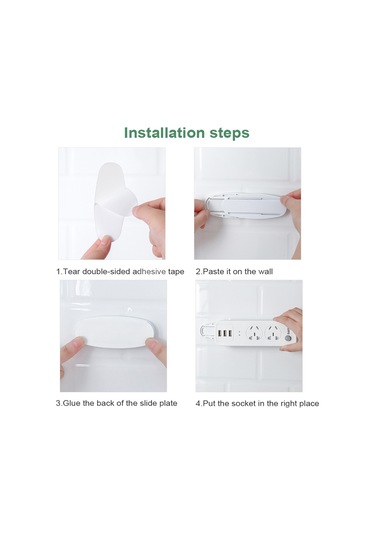 Installation steps

1.Tear double-sided adhesive tape

2.Paste it on the wall

3.Glue the back of the slide plate

4.Put the socket in the right place