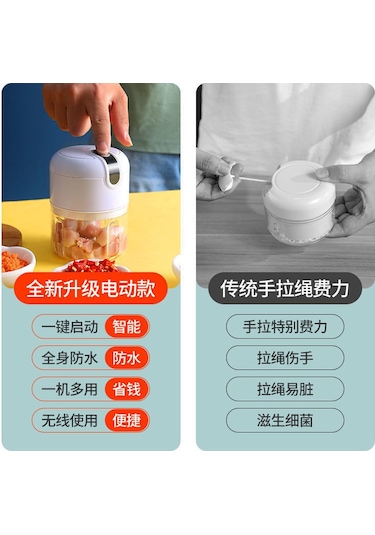 全新升级电动款

一键启动 智能

全身防水 防水

一机多用 省钱

无线使用 便捷

传统手拉绳费力

手拉特别费力

拉绳伤手

拉绳易脏

滋生细菌