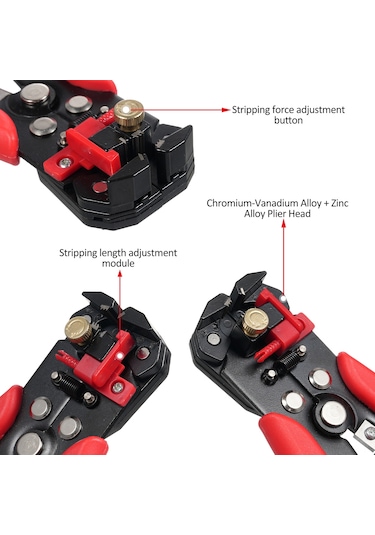 Stripping force adjustment button

Chromium-Vanadium Alloy + Zinc Alloy Plier Head

Stripping length adjustment module