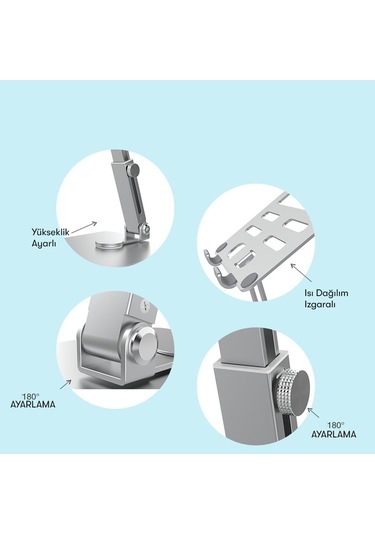 Yükseklik Ayarlı

Isı Dağılım Izgaralı

180° AYARLAMA

180° AYARLAMA