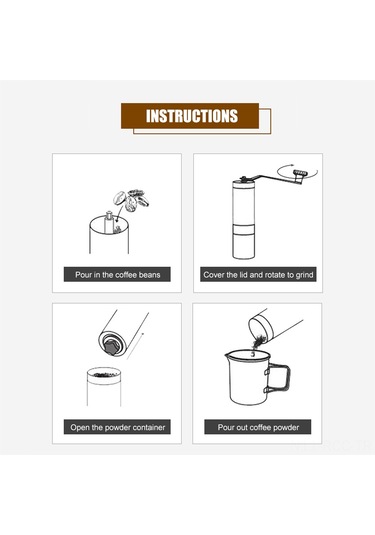 INSTRUCTIONS

Pour in the coffee beans

Cover the lid and rotate to grind

Open the powder container

Pour out coffee powder