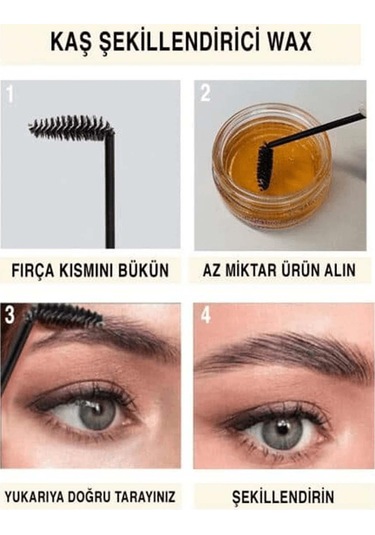 KAŞ ŞEKİLLENDİRİCİ WAX

1

FIRÇA KISMINI BÜKÜN

2

AZ MİKTAR ÜRÜN ALIN

3

YUKARIYA DOĞRU TARAYINIZ

4

ŞEKİLLENDİRİN