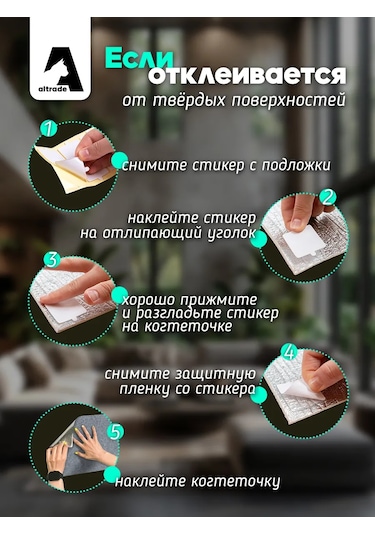 A
altrade

Если
отклеивается
от твёрдых поверхностей

1
снимите стикер с подложки

2
наклейте стикер
на отлипающий уголок

3
хорошо прижмите
и разгладьте стикер
на когтеточке

4
снимите защитную
пленку со стикера

5
наклейте когтеточку