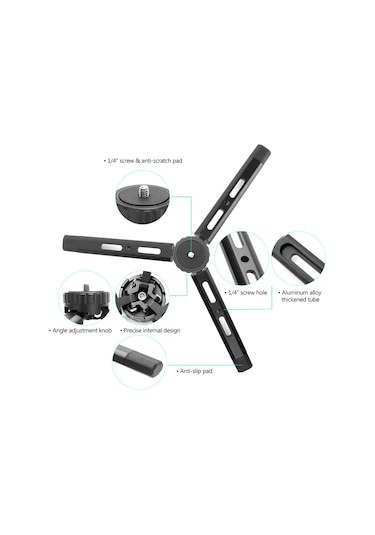 • 1/4" screw & anti-scratch pad

• 1/4" screw hole

• Aluminum alloy thickened tube

• Angle adjustment knob

• Precise internal design

• Anti-slip pad