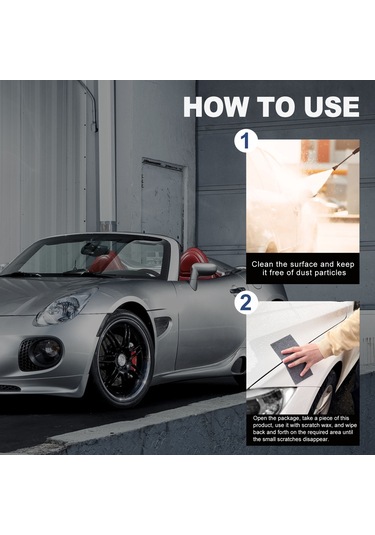 HOW TO USE

1

Clean the surface and keep it free of dust particles

2

Open the package, take a piece of this product, use it with scratch wax, and wipe back and forth on the required area until the small scratches disappear.