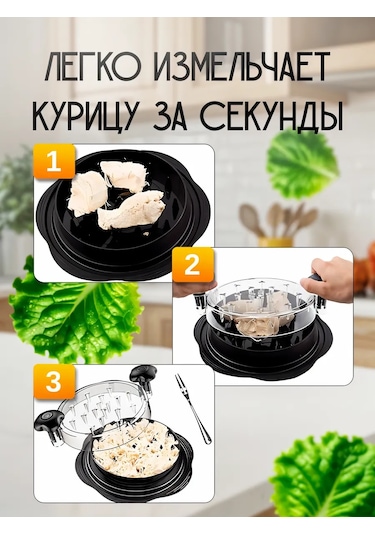 ЛЕГКО ИЗМЕЛЬЧАЕТ КУРИЦУ ЗА СЕКУНДЫ

1

2

3