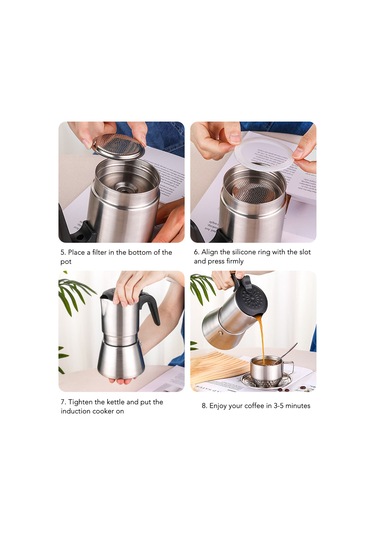 5. Place a filter in the bottom of the pot

6. Align the silicone ring with the slot and press firmly

7. Tighten the kettle and put the induction cooker on

8. Enjoy your coffee in 3-5 minutes