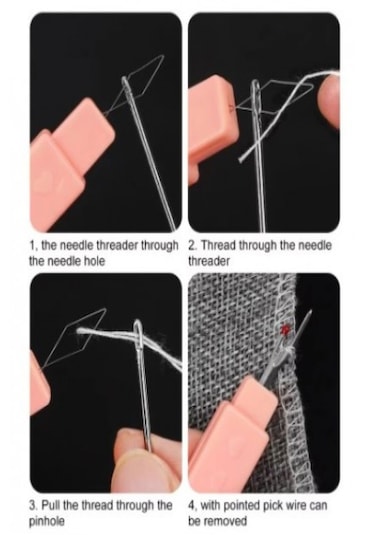 1, the needle threader through the needle hole

2. Thread through the needle threader

3. Pull the thread through the pinhole

4, with pointed pick wire can be removed