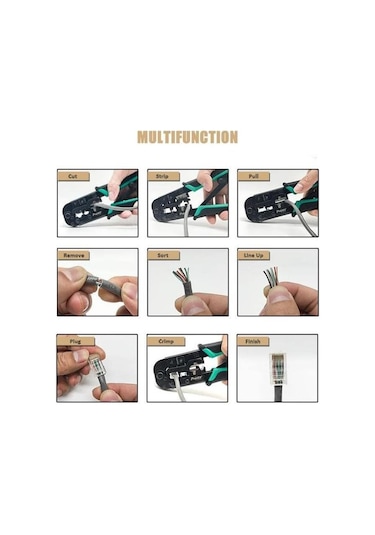 MULTIFUNCTION

Cut

Strip

Pull

Remove

Sort

Line Up

Plug

Crimp

Finish