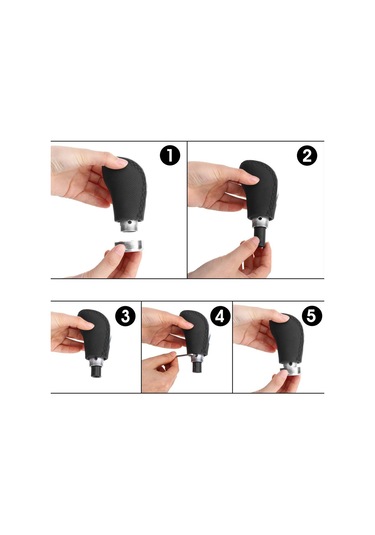 1
2
3
4
5