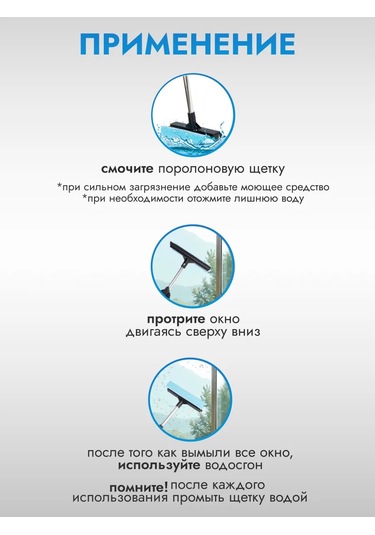 ПРИМЕНЕНИЕ

смочите поролоновую щетку

*при сильном загрязнение добавьте моющее средство
*при необходимости отожмите лишнюю воду

протрите окно
двигаясь сверху вниз

после того как вымыли все окно,
используйте водосгон

помните! после каждого
использования промыть щетку водой