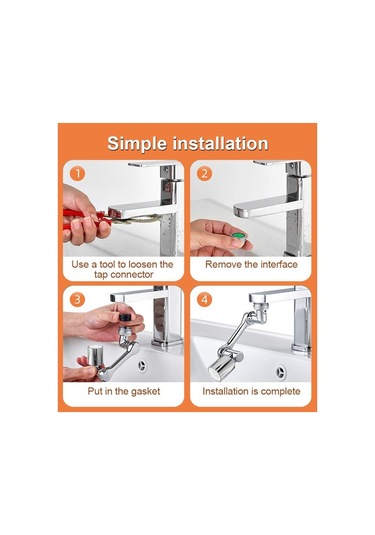 Simple installation

1

Use a tool to loosen the tap connector

2

Remove the interface

3

Put in the gasket

4

Installation is complete