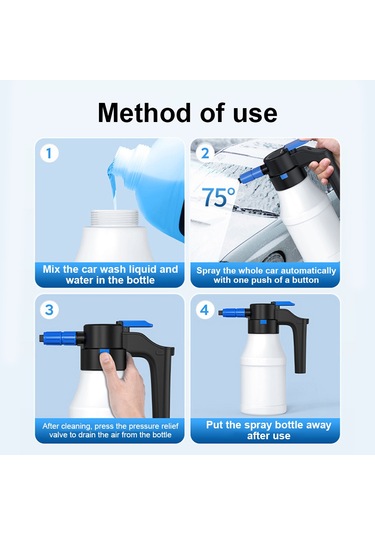 Method of use

1
Mix the car wash liquid and water in the bottle

2
75°
Spray the whole car automatically with one push of a button

3
After cleaning, press the pressure relief valve to drain the air from the bottle

4
Put the spray bottle away after use