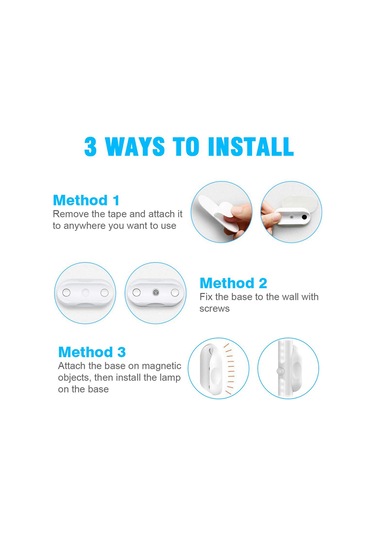 3 WAYS TO INSTALL

Method 1
Remove the tape and attach it to anywhere you want to use

Method 2
Fix the base to the wall with screws

Method 3
Attach the base on magnetic objects, then install the lamp on the base