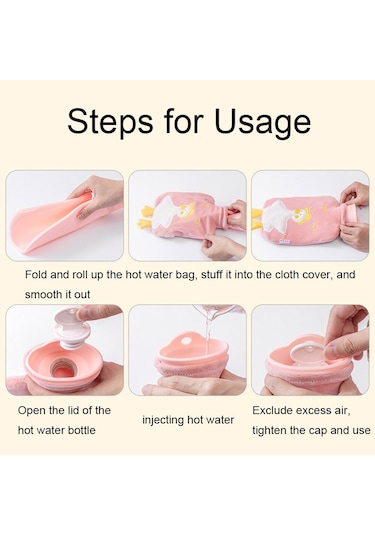 Steps for Usage

Fold and roll up the hot water bag, stuff it into the cloth cover, and smooth it out

Open the lid of the hot water bottle

injecting hot water

Exclude excess air, tighten the cap and use