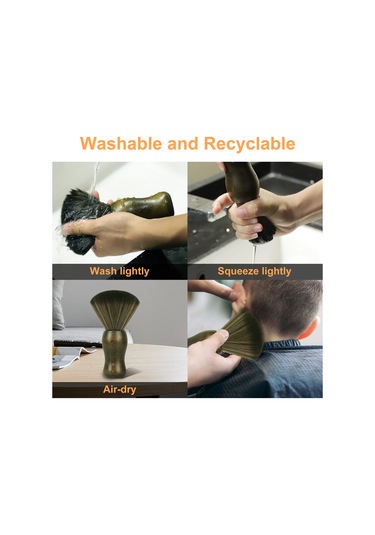 Washable and Recyclable

Wash lightly

Squeeze lightly

Air-dry