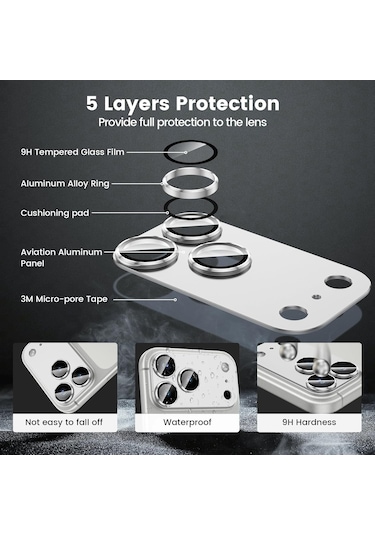 5 Layers Protection

Provide full protection to the lens

9H Tempered Glass Film

Aluminum Alloy Ring

Cushioning pad

Aviation Aluminum Panel

3M Micro-pore Tape

Not easy to fall off

Waterproof

9H Hardness