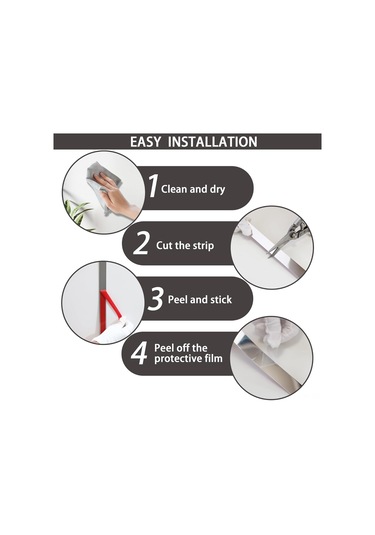 EASY INSTALLATION

1 Clean and dry

2 Cut the strip

3 Peel and stick

4 Peel off the protective film