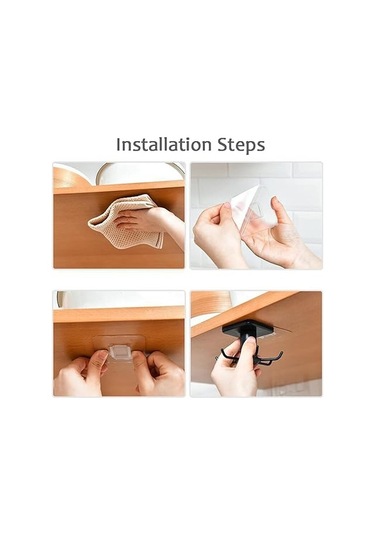 Installation Steps