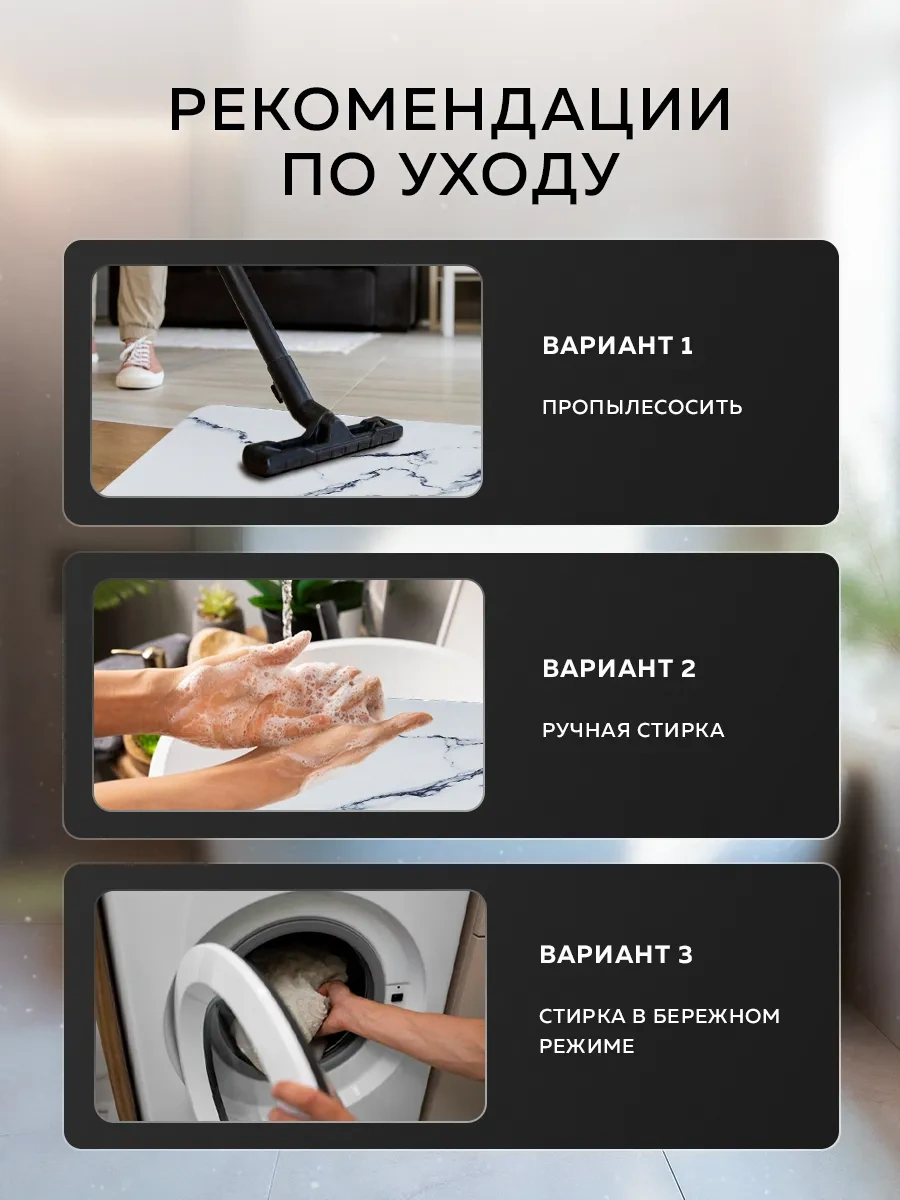 РЕКОМЕНДАЦИИ ПО УХОДУ

ВАРИАНТ 1

ПРОПЫЛЕСОСИТЬ

ВАРИАНТ 2

РУЧНАЯ СТИРКА

ВАРИАНТ 3

СТИРКА В БЕРЕЖНОМ РЕЖИМЕ