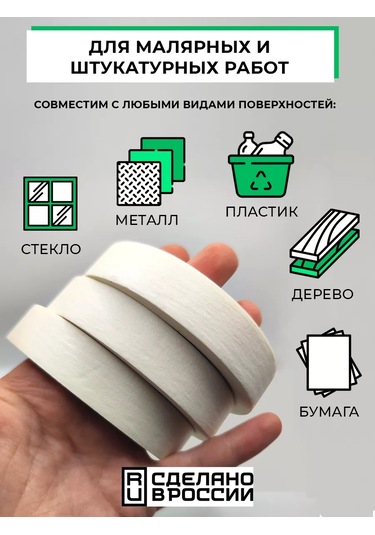 ДЛЯ МАЛЯРНЫХ И ШТУКАТУРНЫХ РАБОТ

СОВМЕСТИМ С ЛЮБЫМИ ВИДАМИ ПОВЕРХНОСТЕЙ:

СТЕКЛО

МЕТАЛЛ

ПЛАСТИК

ДЕРЕВО

БУМАГА

RU СДЕЛАНО В РОССИИ