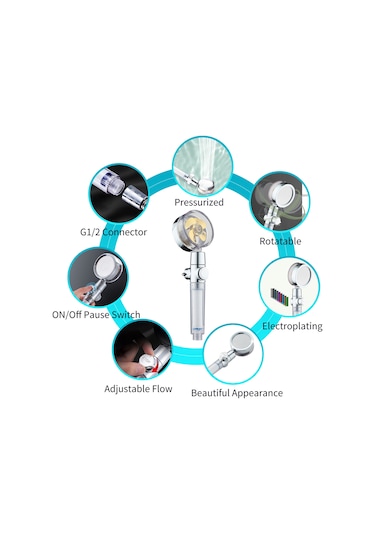 Pressurized

G1/2 Connector

Rotatable

ON/Off Pause Switch

Electroplating

Adjustable Flow

Beautiful Appearance