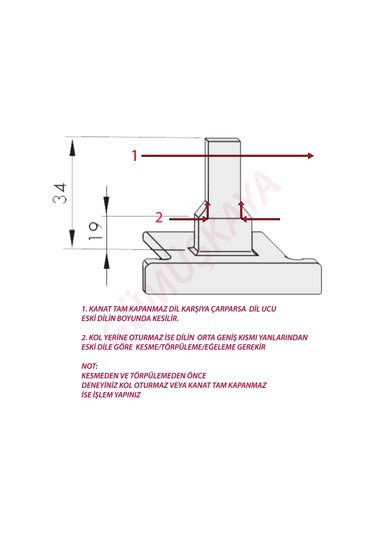 34

19

1

2

GÜMÜŞKAYA

1. KANAT TAM KAPANMAZ DİL KARŞIYA ÇARPARSA DİL UCU ESKİ DİLİN BOYUNDA KESİLİR.

2. KOL YERİNE OTURMAZ İSE DİLİN ORTA GENİŞ KISMI YANLARINDAN ESKİ DİLE GÖRE KESME/TÖRPÜLEME/EĞELEME GEREKİR

NOT:
KESMEDEN VE TÖRPÜLEMEDEN ÖNCE
DENEYİNİZ KOL OTURMAZ VEYA KANAT TAM KAPANMAZ
İSE İŞLEM YAPINIZ