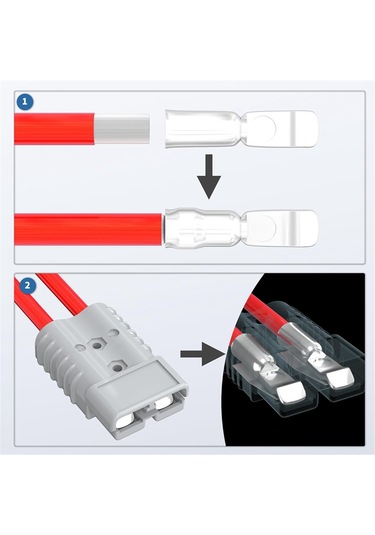 1

2