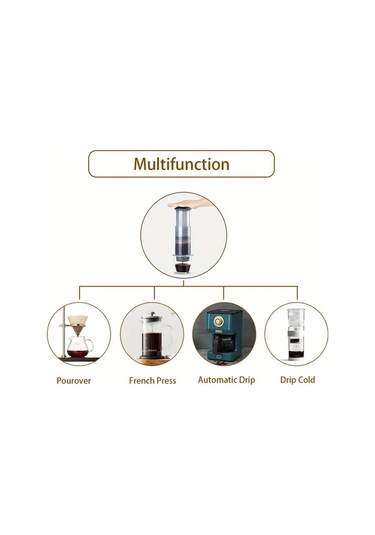 Multifunction

Pourover

French Press

Automatic Drip

Drip Cold