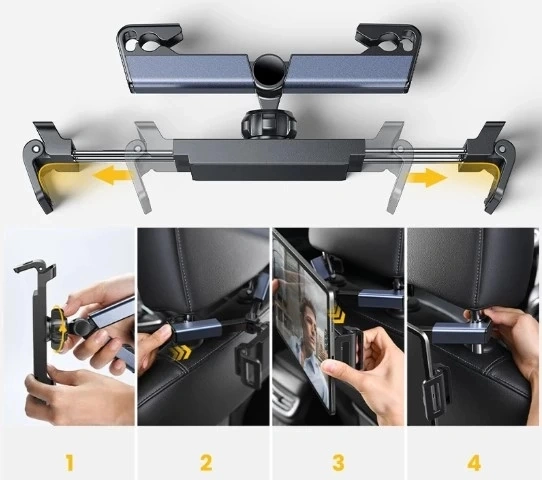 1

2

3

4