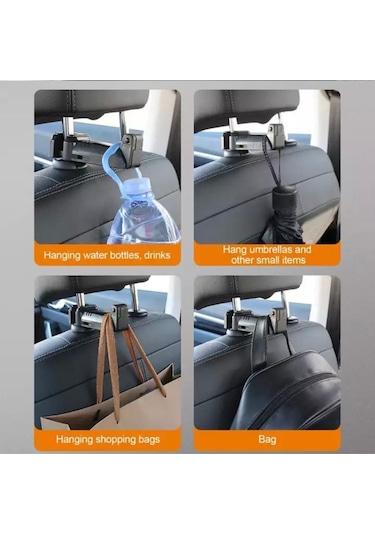 Hanging water bottles, drinks

Hang umbrellas and other small items

Hanging shopping bags

Bag