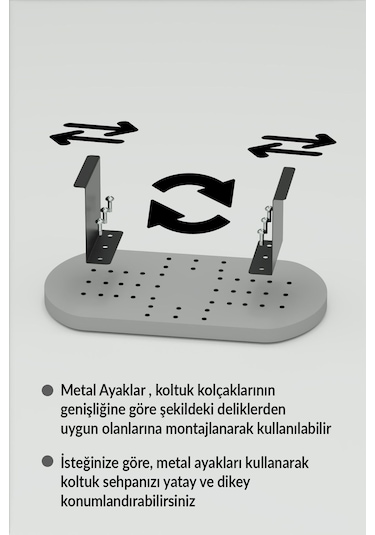 Metal Ayaklar , koltuk kolçaklarının genişliğine göre şekildeki deliklerden uygun olanlarına montajlanarak kullanılabilir

İsteğinize göre, metal ayakları kullanarak koltuk sehpanızı yatay ve dikey konumlandırabilirsiniz