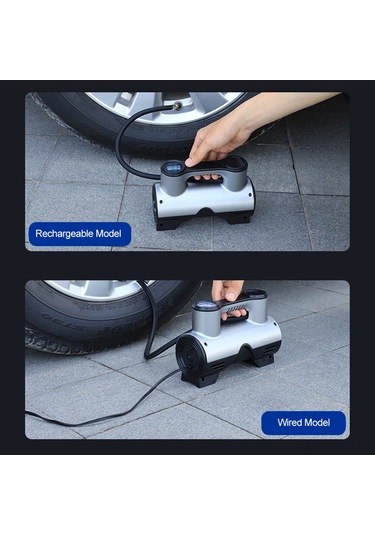 Rechargeable Model

Wired Model